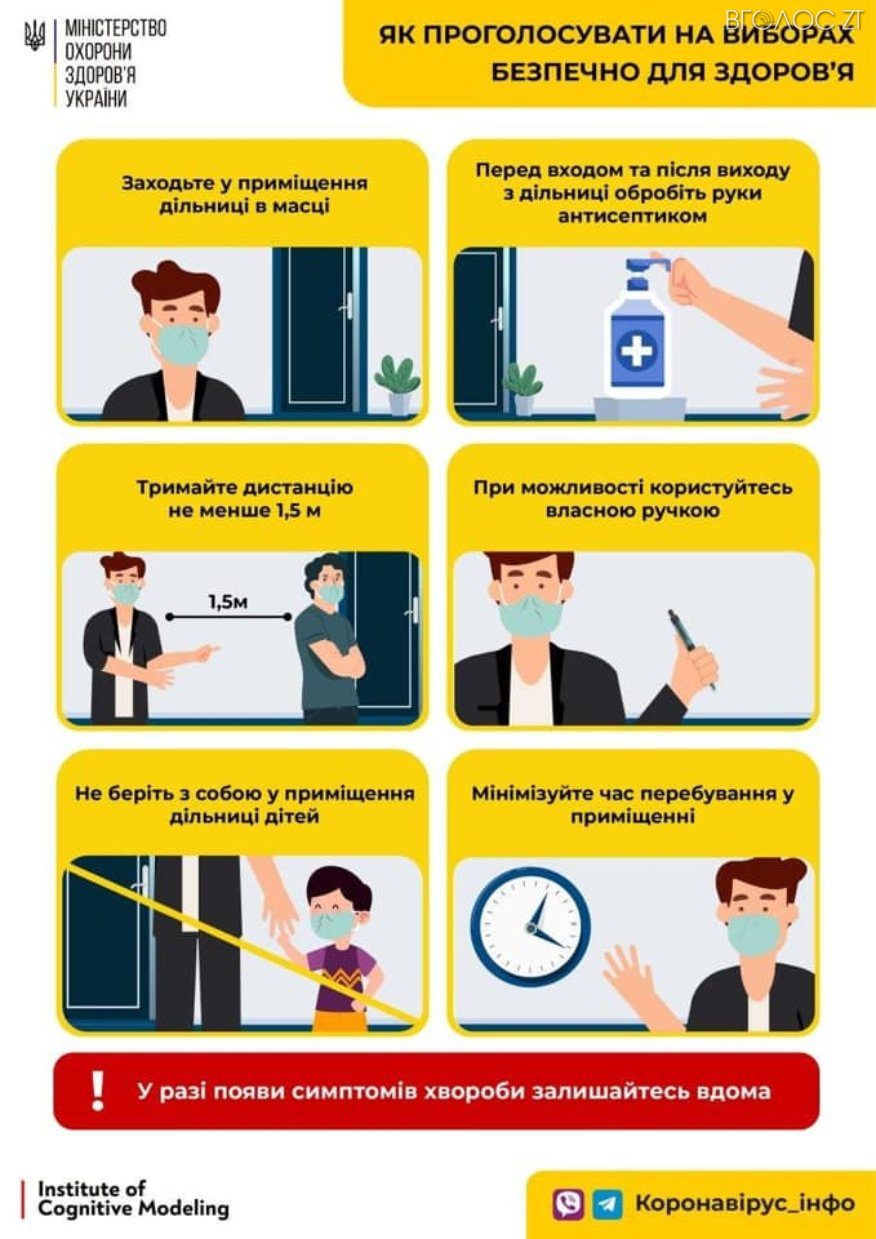 МІНІСТЕРСТВО ОХОРОНИ ЗДОРОВ'Я УКРАЇНИ

ВГОЛОС.ZT

ЯК ПРОГОЛОСУВАТИ НА ВИБОРАХ БЕЗПЕЧНО ДЛЯ ЗДОРОВ'Я

Заходьте у приміщення дільниці в масці

Перед входом та після виходу з дільниці обробіть руки антисептиком

Тримайте дистанцію не менше 1,5 м

1,5м

При можливості користуйтесь власною ручкою

Не беріть з собою у приміщення дільниці дітей

Мінімізуйте час перебування у приміщенні

!

У разі появи симптомів хвороби залишайтесь вдома

Institute of Cognitive Modeling

Коронавірус_інфо